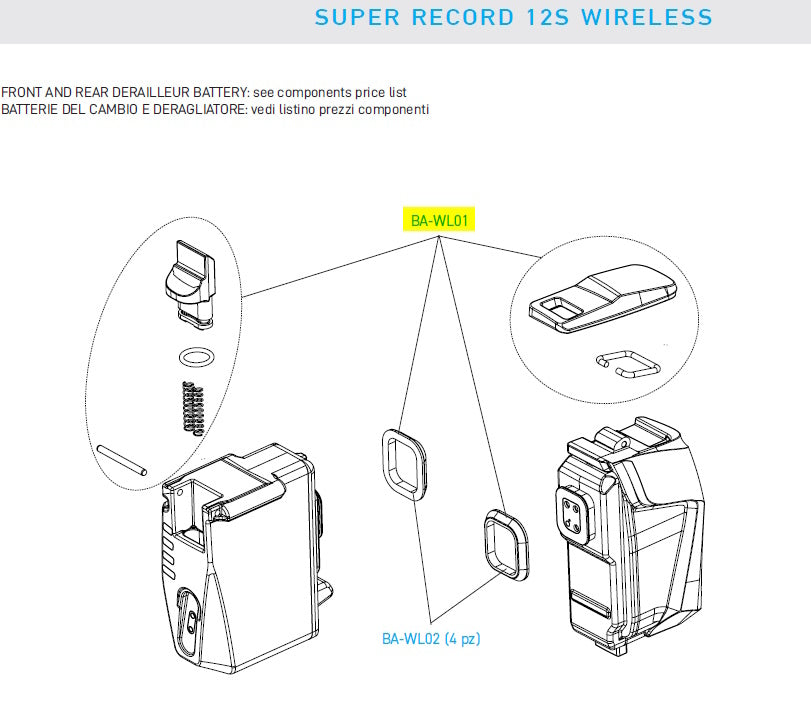 SUPER RECORD 12S WIRELESS

FRONT AND REAR DERAILLEUR BATTERY: see components price list
BATTERIE DEL CAMBIO E DERAGLIATORE: vedi listino prezzi componenti

BA-WL01

BA-WL02 (4 pz)