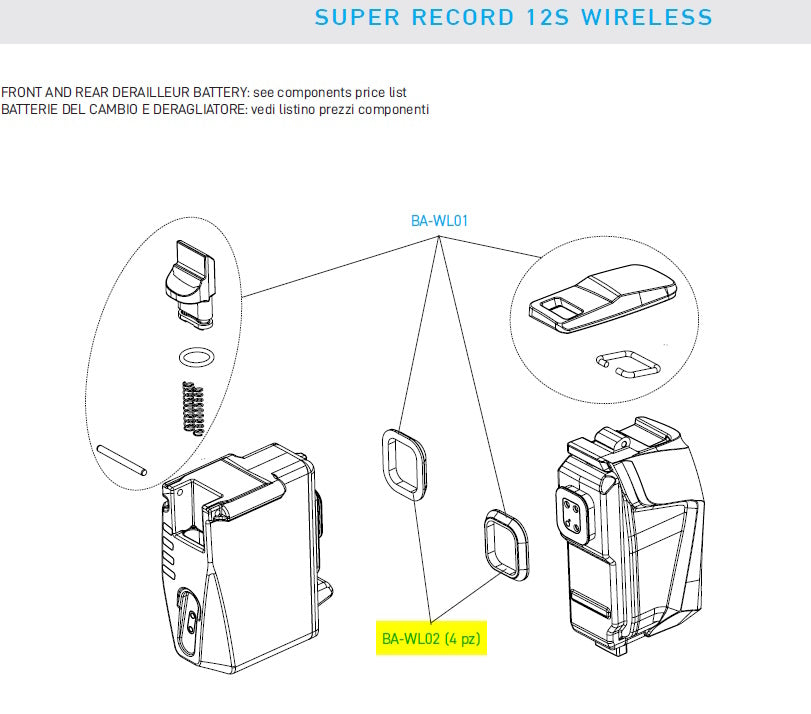 SUPER RECORD 12S WIRELESS

FRONT AND REAR DERAILLEUR BATTERY: see components price list
BATTERIE DEL CAMBIO E DERAGLIATORE: vedi listino prezzi componenti

BA-WL01

BA-WL02 (4 pz)