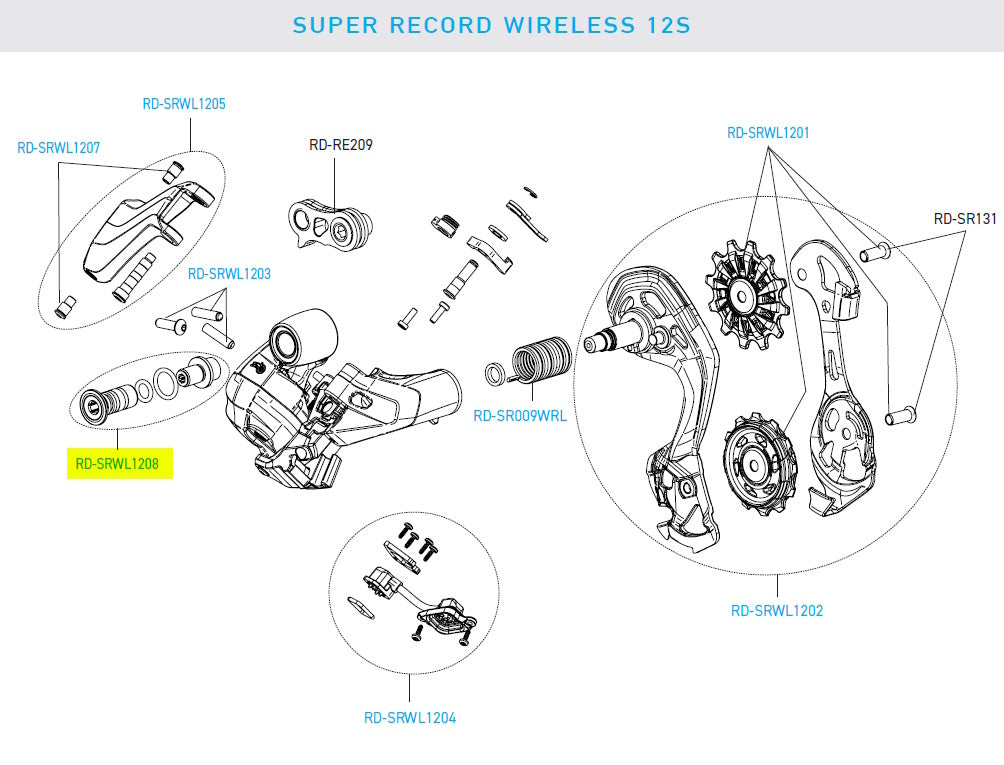 SUPER RECORD WIRELESS 12S

RD-SRWL1205

RD-SRWL1207

RD-RE209

RD-SRWL1201

RD-SR131

RD-SRWL1203

RD-SR009WRL

RD-SRWL1208

RD-SRWL1202

RD-SRWL1204