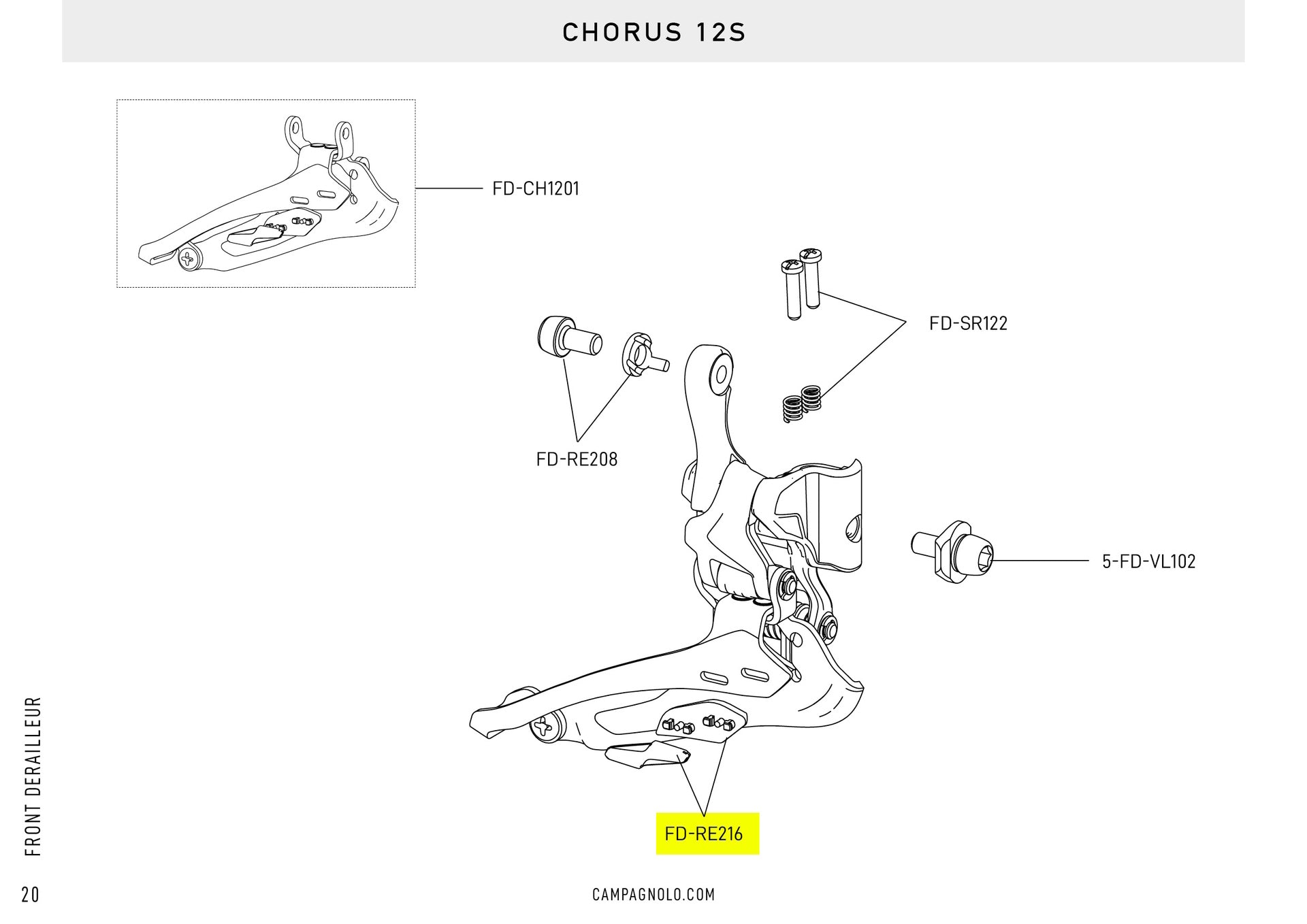 CHORUS 12S

FD-CH1201

FD-SR122

FD-RE208

5-FD-VL102

FD-RE216

FRONT DERAILLEUR

20

CAMPAGNOLO.COM