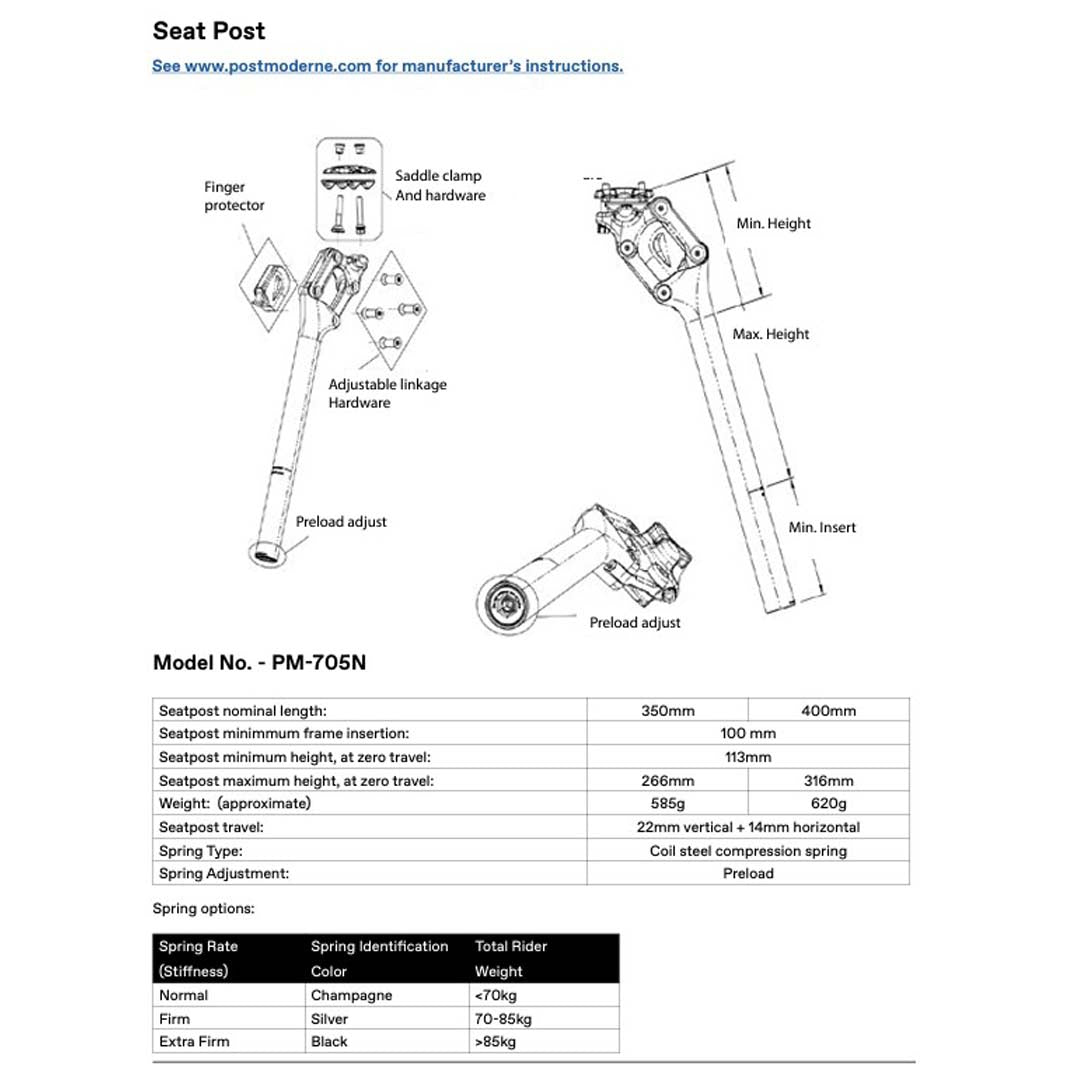 Seat Post

See www.postmoderne.com for manufacturer's instructions.

Finger protector

Saddle clamp And hardware

Adjustable linkage Hardware

Preload adjust

Min. Height

Max. Height

Min. Insert

Preload adjust

Model No. - PM-705N

| Seatpost nominal length: | 350mm | 400mm |
|---|---|---|
| Seatpost minimmum frame insertion: | 100 mm | |
| Seatpost minimum height, at zero travel: | 113mm | |
| Seatpost maximum height, at zero travel: | 266mm | 316mm |
| Weight: (approximate) | 585g | 620g |
| Seatpost travel: | 22mm vertical + 14mm horizontal | |
| Spring Type: | Coil steel compression spring | |
| Spring Adjustment: | Preload | |

Spring options:

| Spring Rate (Stiffness) | Spring Identification Color | Total Rider Weight |
|---|---|---|
| Normal | Champagne | <70kg |
| Firm | Silver | 70-85kg |
| Extra Firm | Black | >85kg |