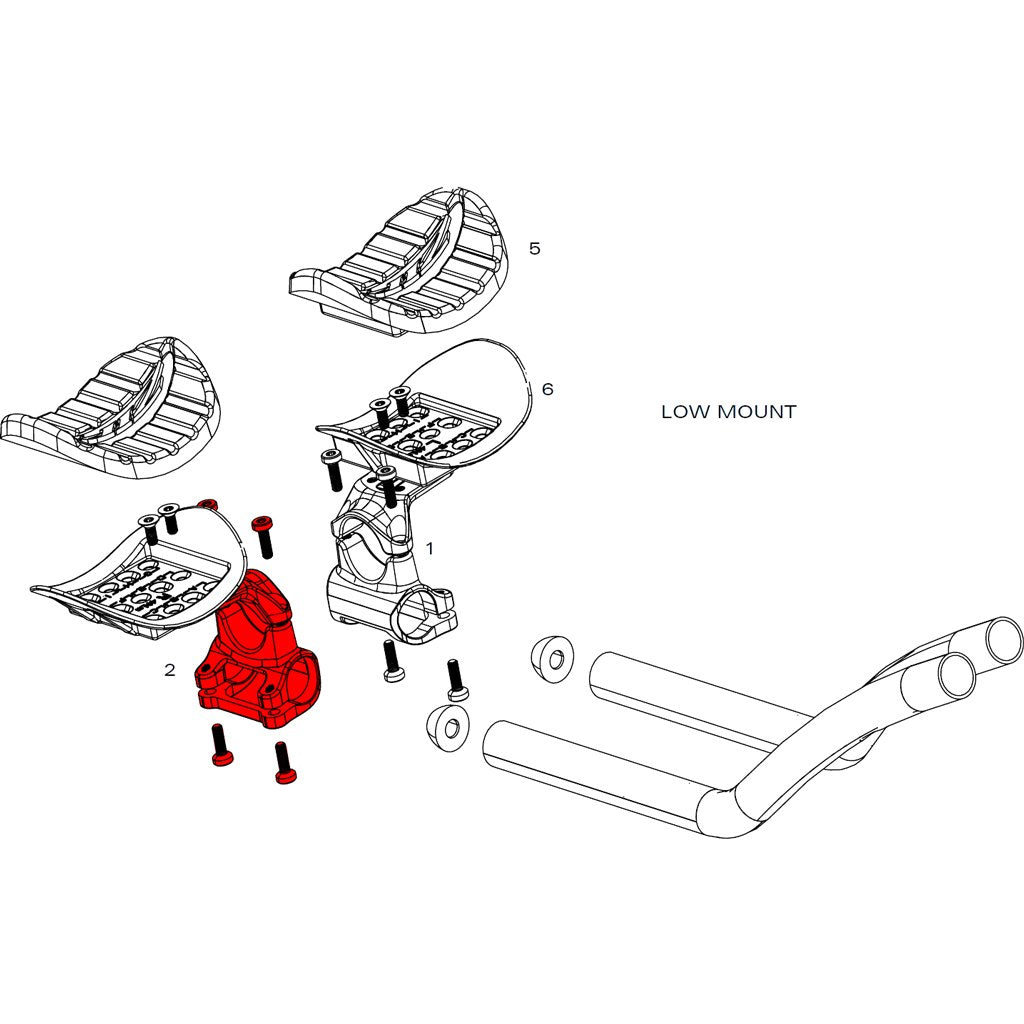 5

6

LOW MOUNT

1

2