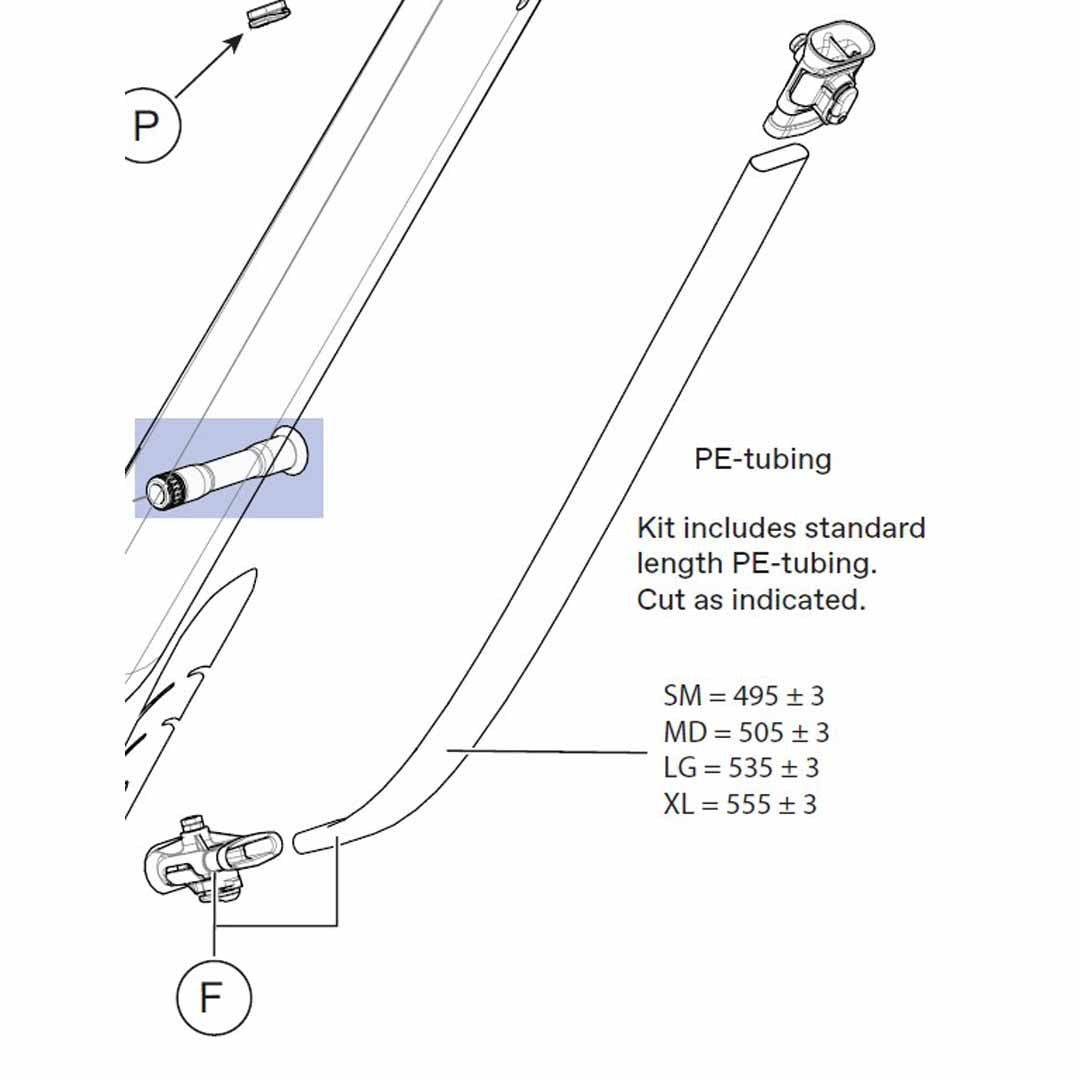 P

PE-tubing

Kit includes standard length PE-tubing. Cut as indicated.

SM = 495 ± 3
MD = 505 ± 3
LG = 535 ± 3
XL = 555 ± 3

F