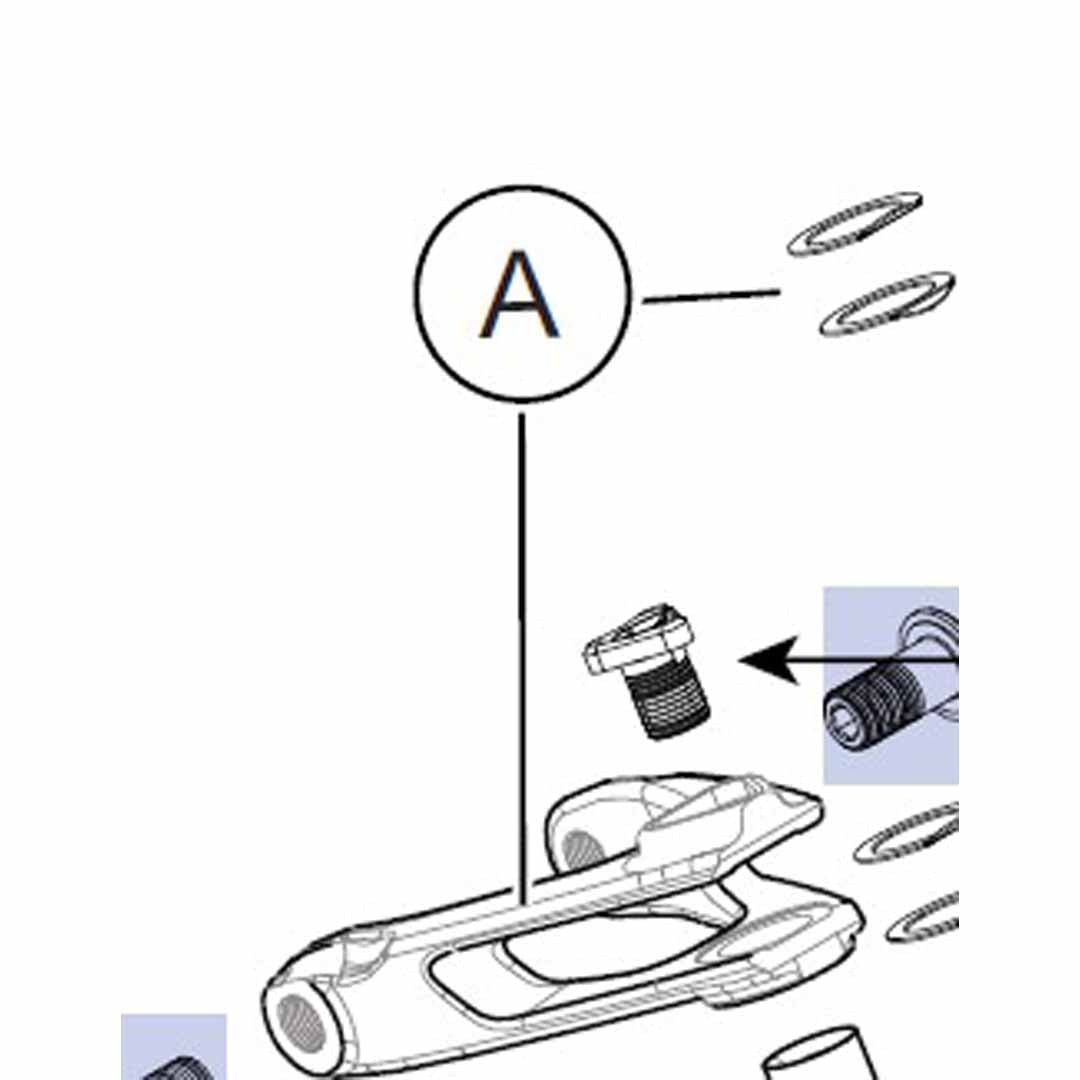 A